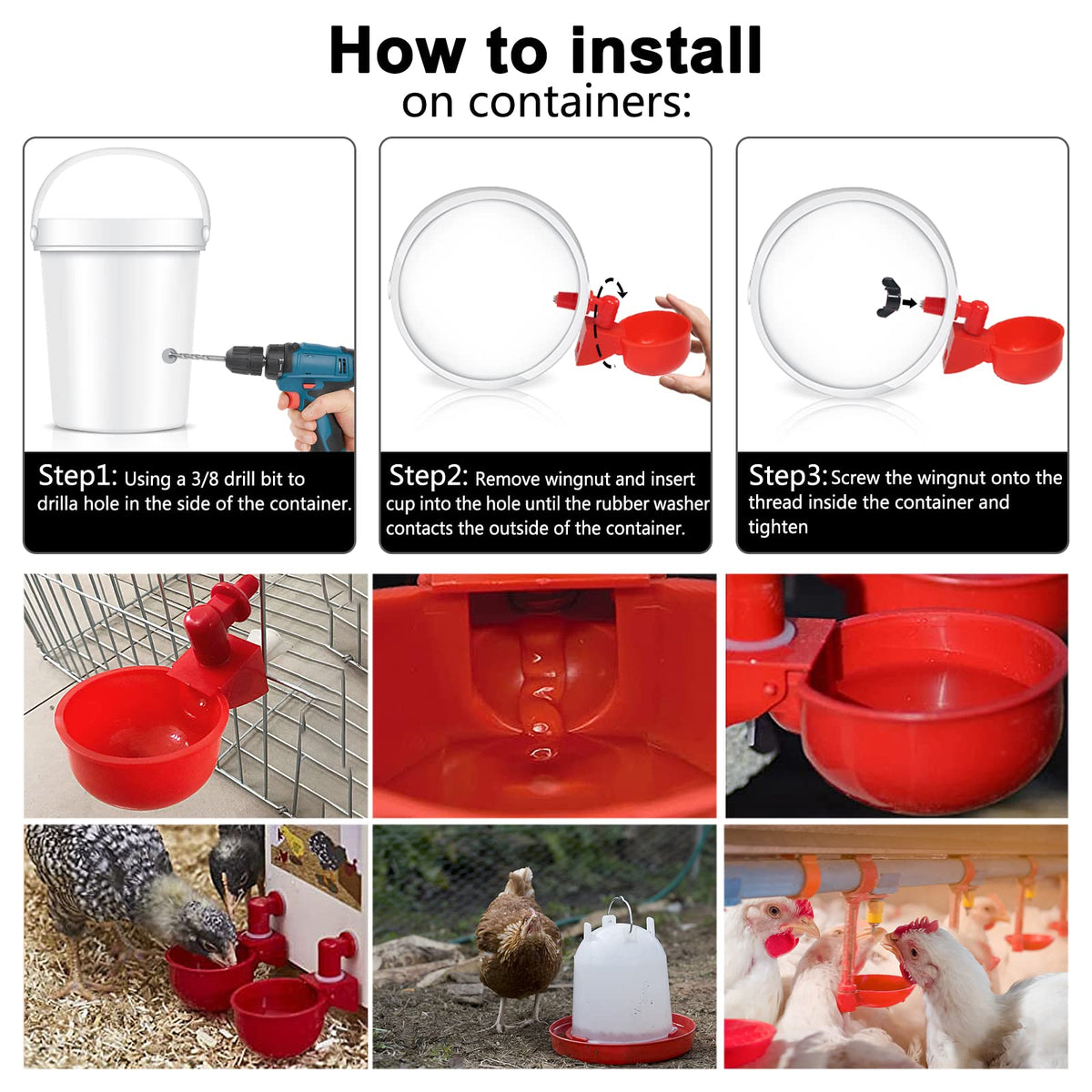 How to install
on containers:

Step1: Using a 3/8 drill bit to drilla hole in the side of the container.

Step2: Remove wingnut and insert cup into the hole until the rubber washer contacts the outside of the container.

Step3: Screw the wingnut onto the thread inside the container and tighten