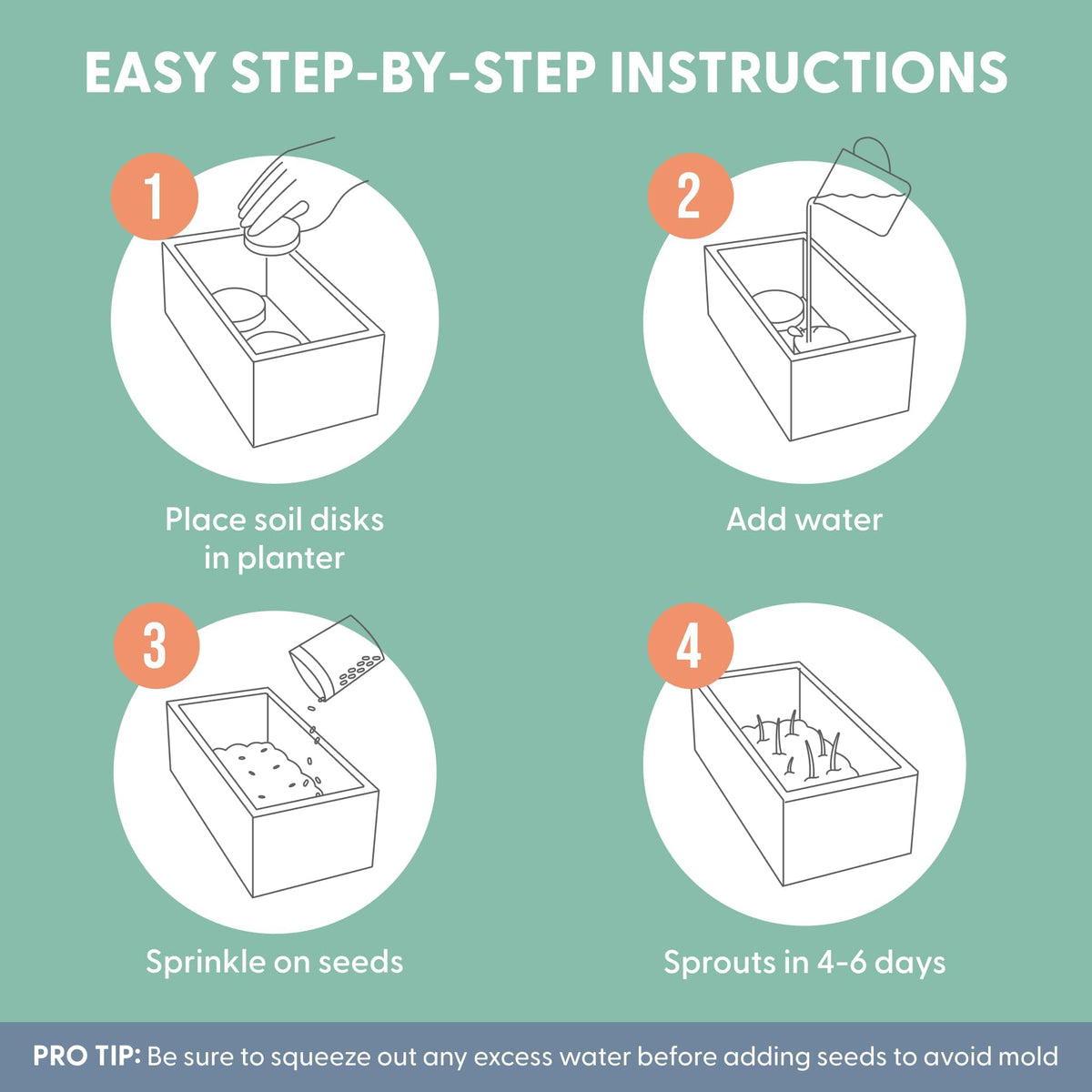 EASY STEP-BY-STEP INSTRUCTIONS

1

Place soil disks in planter

2

Add water

3

Sprinkle on seeds

4

Sprouts in 4-6 days

PRO TIP: Be sure to squeeze out any excess water before adding seeds to avoid mold